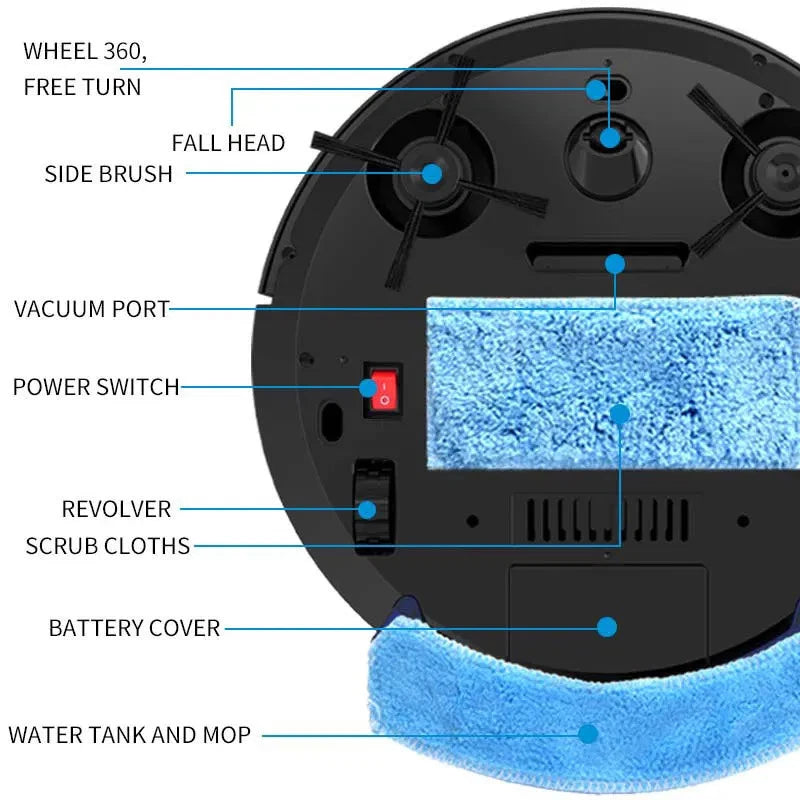 WHEEL 360, FREE TURN

FALL HEAD

SIDE BRUSH

VACUUM PORT

POWER SWITCH

REVOLVER

SCRUB CLOTHS

BATTERY COVER

WATER TANK AND MOP